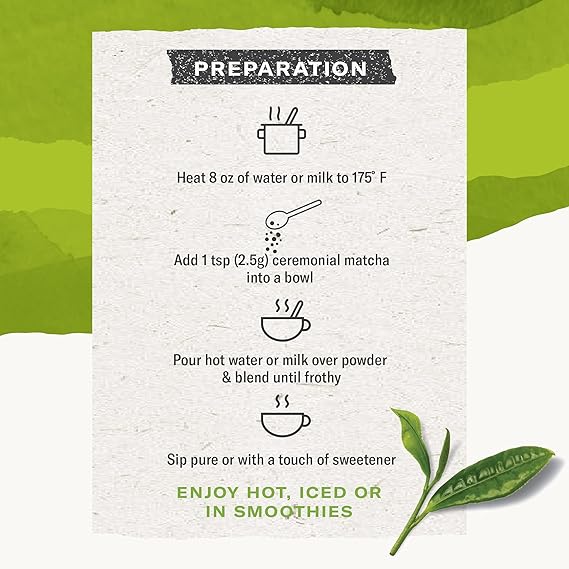 PREPARATION

Heat 8 oz of water or milk to 175° F

Add 1 tsp (2.5g) ceremonial matcha into a bowl

Pour hot water or milk over powder & blend until frothy

Sip pure or with a touch of sweetener

ENJOY HOT, ICED OR IN SMOOTHIES