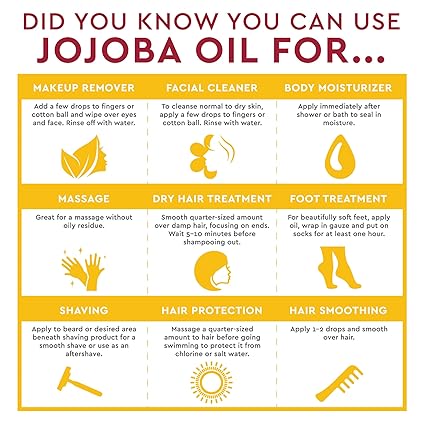 DID YOU KNOW YOU CAN USE
JOJOBA OIL FOR...

MAKEUP REMOVER
Add a few drops to fingers or cotton ball and wipe over eyes and face. Rinse off with water.

FACIAL CLEANER
To cleanse normal to dry skin, apply a few drops to fingers or cotton ball. Rinse with water.

BODY MOISTURIZER
Apply immediately after shower or bath to seal in moisture.

MASSAGE
Great for a massage without oily residue.

DRY HAIR TREATMENT
Smooth quarter-sized amount over damp hair, focusing on ends. Wait 5-10 minutes before shampooing out.

FOOT TREATMENT
For beautifully soft feet, apply oil, wrap in gauze and put on socks for at least one hour.

SHAVING
Apply to beard or desired area beneath shaving product for a smooth shave or use as an aftershave.

HAIR PROTECTION
Massage a quarter-sized amount to hair before going swimming to protect it from chlorine or salt water.

HAIR SMOOTHING
Apply 1-2 drops and smooth over hair.