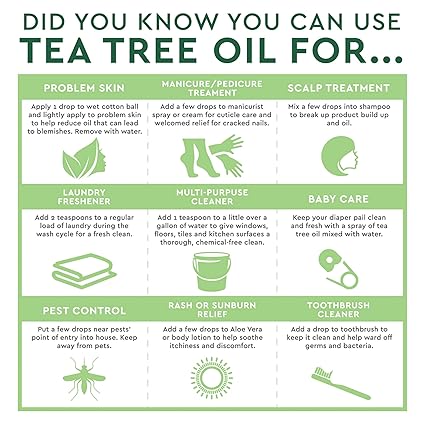 DID YOU KNOW YOU CAN USE
TEA TREE OIL FOR...

PROBLEM SKIN

Apply 1 drop to wet cotton ball and lightly apply to problem skin to help reduce oil that can lead to blemishes. Remove with water.

MANICURE/PEDICURE TREAMENT

Add a few drops to manicurist spray or cream for cuticle care and welcomed relief for cracked nails.

SCALP TREATMENT

Mix a few drops into shampoo to break up product build up and oil.

LAUNDRY FRESHENER

Add 2 teaspoons to a regular load of laundry during the wash cycle for a fresh clean.

MULTI-PURPUSE CLEANER

Add 1 teaspoon to a little over a gallon of water to give windows, floors, tiles and kitchen surfaces a thorough, chemical-free clean.

BABY CARE

Keep your diaper pail clean and fresh with a spray of tea tree oil mixed with water.

PEST CONTROL

Put a few drops near pests' point of entry into house. Keep away from pets.

RASH OR SUNBURN RELIEF

Add a few drops to Aloe Vera or body lotion to help soothe itchiness and discomfort.

TOOTHBRUSH CLEANER

Add a drop to toothbrush to keep it clean and help ward off germs and bacteria.