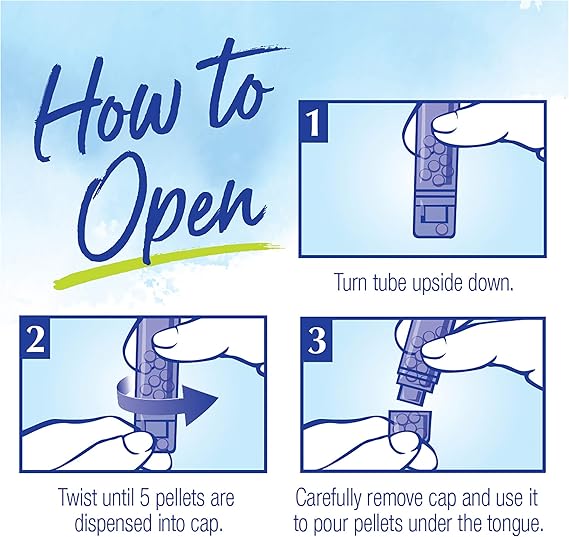 How to Open

1

Turn tube upside down.

2

Twist until 5 pellets are dispensed into cap.

3

Carefully remove cap and use it to pour pellets under the tongue.