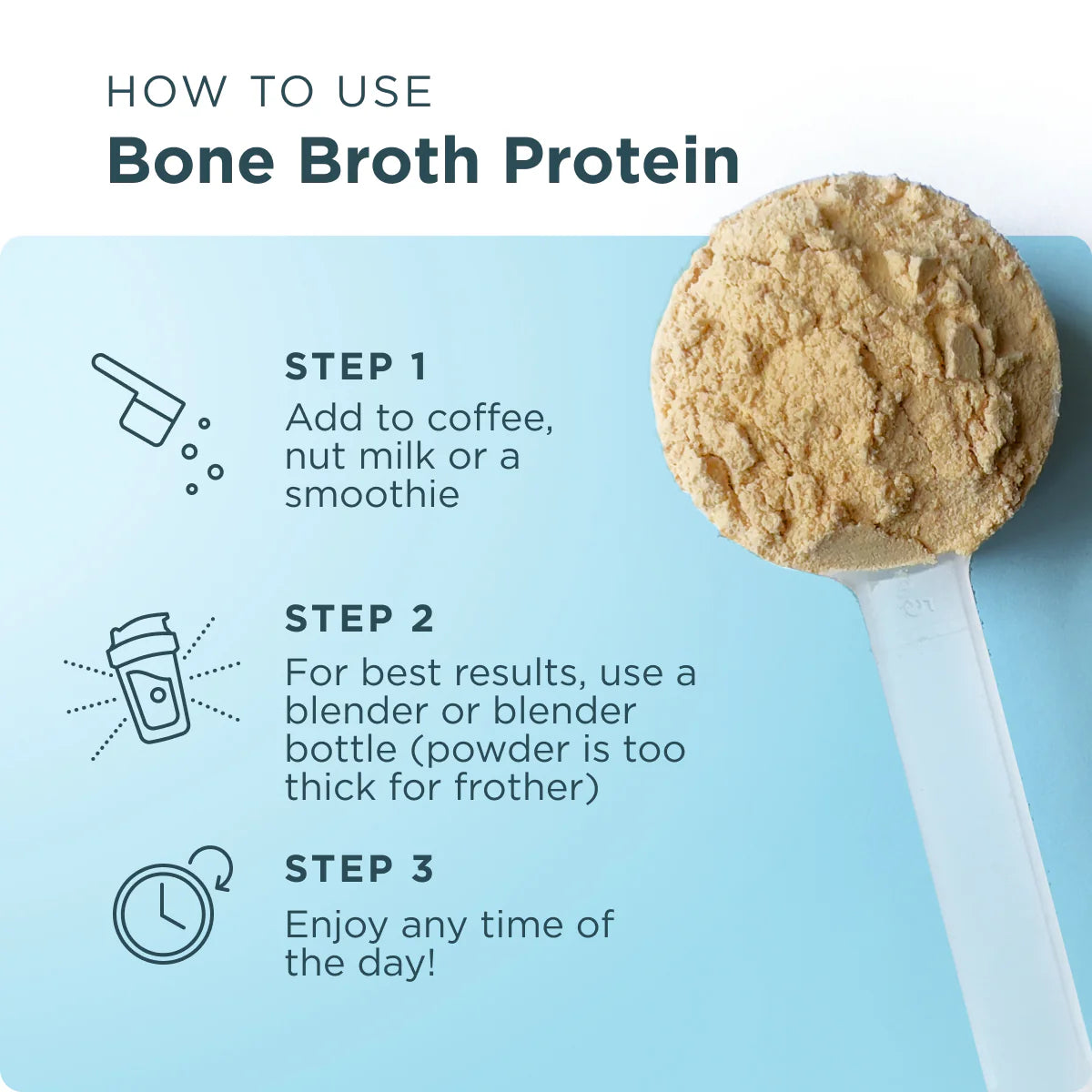 HOW TO USE
Bone Broth Protein

STEP 1
Add to coffee, nut milk or a smoothie

STEP 2
For best results, use a blender or blender bottle (powder is too thick for frother)

STEP 3
Enjoy any time of the day!