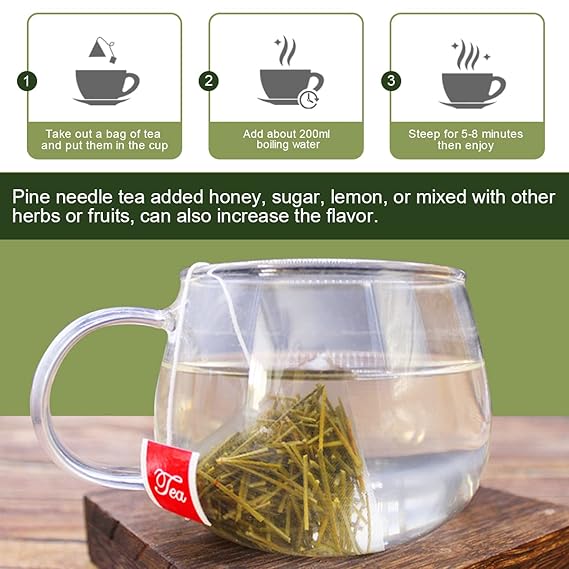 1
Take out a bag of tea and put them in the cup

2
Add about 200ml boiling water

3
Steep for 5-8 minutes then enjoy

Pine needle tea added honey, sugar, lemon, or mixed with other herbs or fruits, can also increase the flavor.

Tea