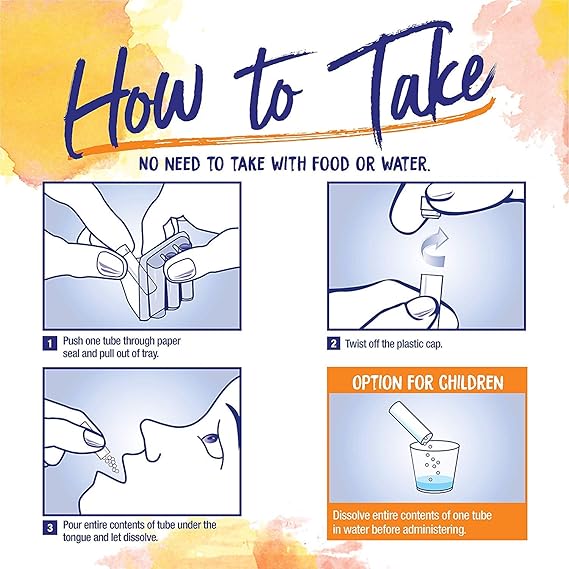 How to Take

NO NEED TO TAKE WITH FOOD OR WATER.

1 Push one tube through paper seal and pull out of tray.

2 Twist off the plastic cap.

3 Pour entire contents of tube under the tongue and let dissolve.

OPTION FOR CHILDREN

Dissolve entire contents of one tube in water before administering.