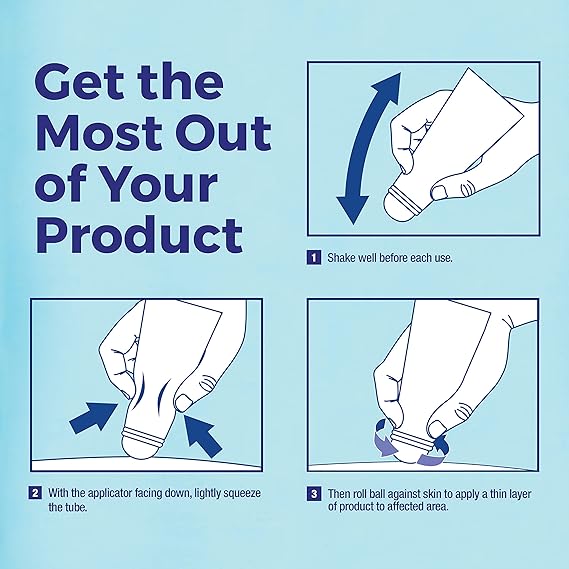 Get the Most Out of Your Product

1 Shake well before each use.

2 With the applicator facing down, lightly squeeze the tube.

3 Then roll ball against skin to apply a thin layer of product to affected area.