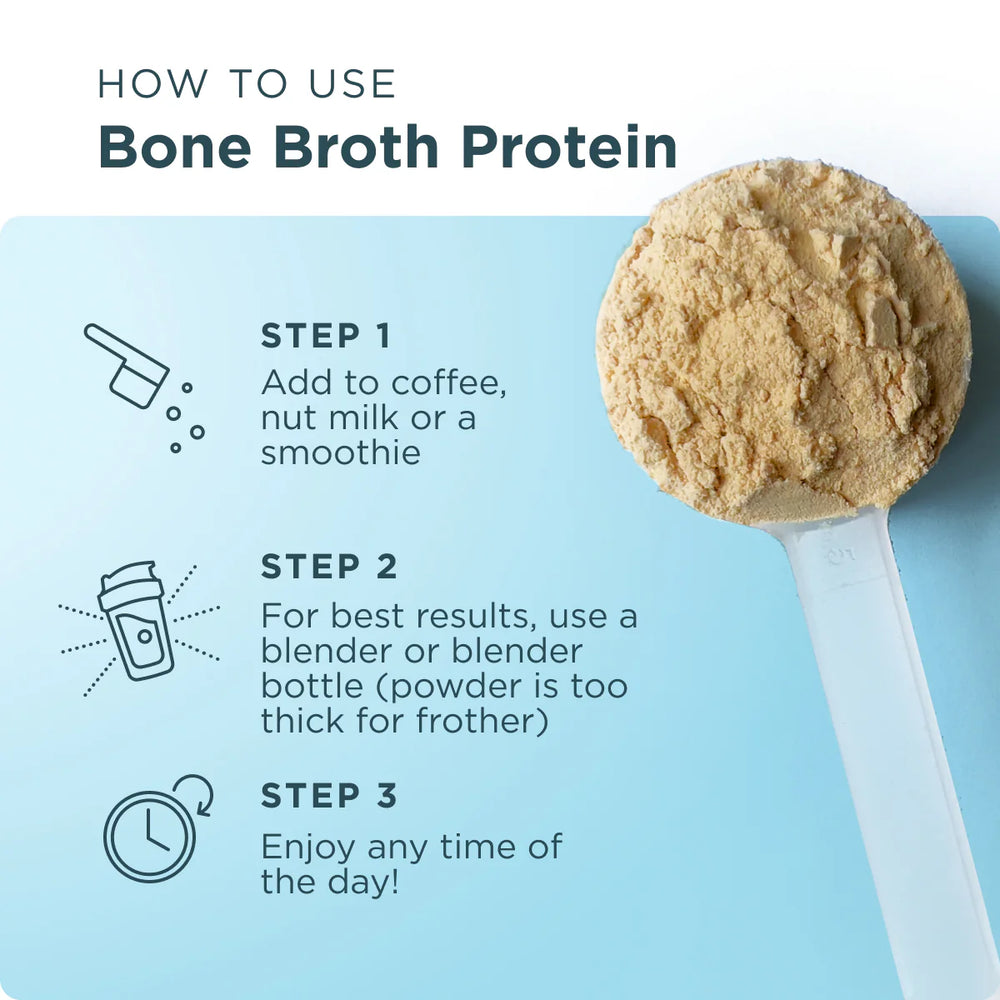 HOW TO USE
Bone Broth Protein

STEP 1
Add to coffee, nut milk or a smoothie

STEP 2
For best results, use a blender or blender bottle (powder is too thick for frother)

STEP 3
Enjoy any time of the day!